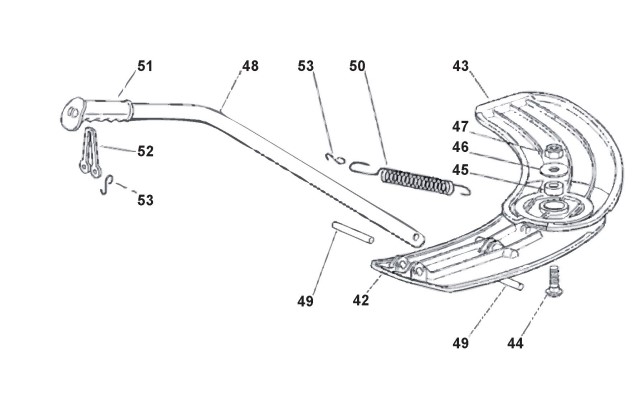 51
48
53
50
43
47
46
45
52
53
49
42
49
44