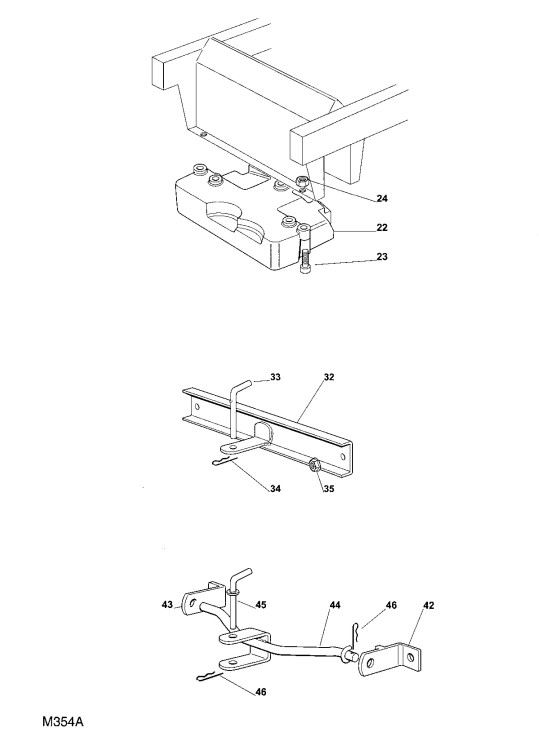 24
22
23

33
32
34
35

43
45
44
46
42
46

M354A