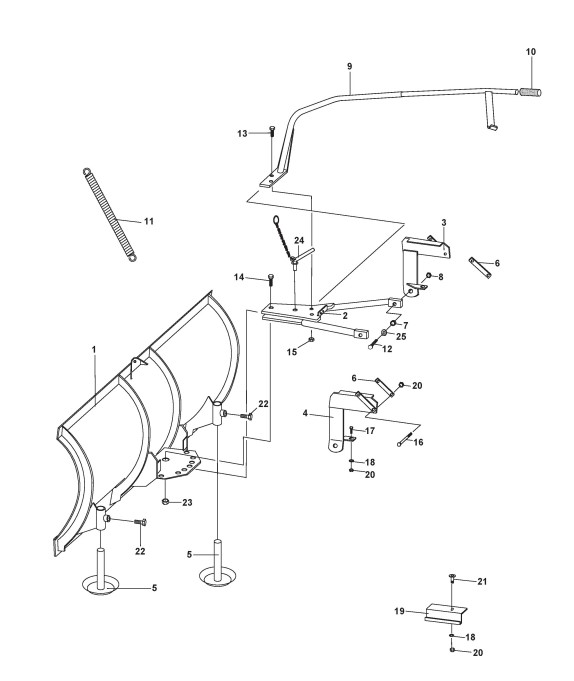 10
9
13
11
3
24
6
14
8
2
7
25
15
12
1
6
20
22
4
17
16
18
20
23
22
5
5
21
19
18
20