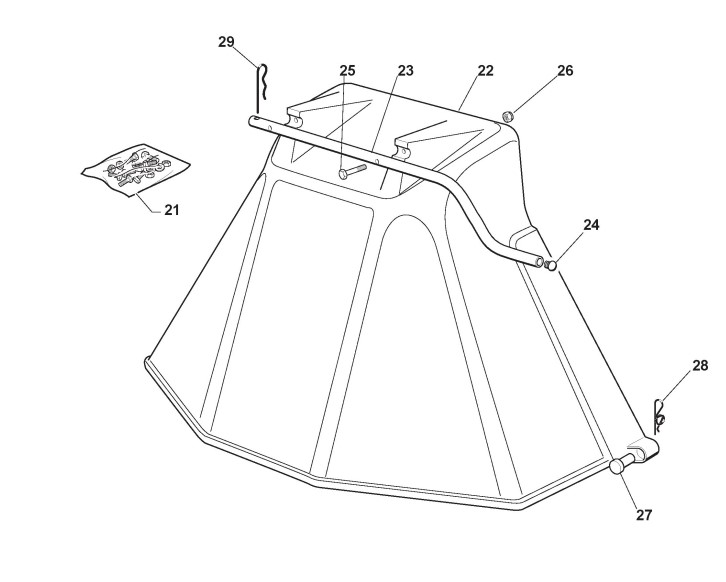 29
25
23
22
26
21
24
28
27