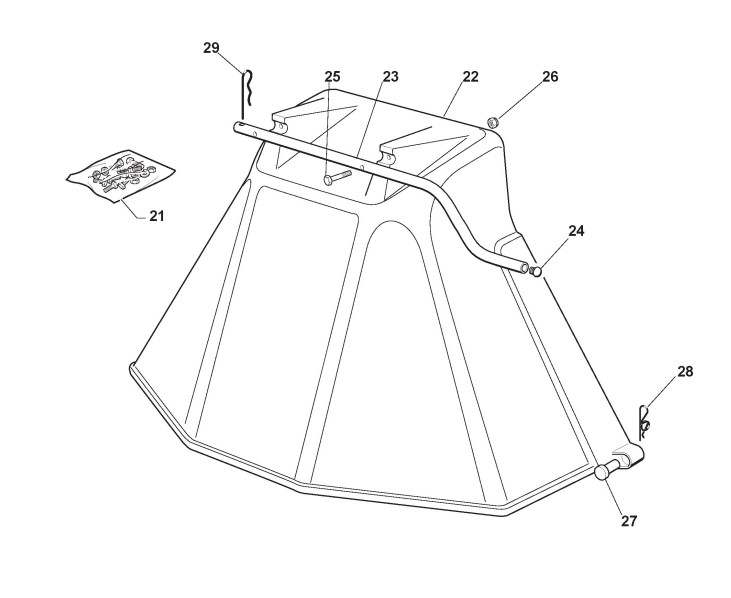 29
25
23
22
26
21
24
28
27