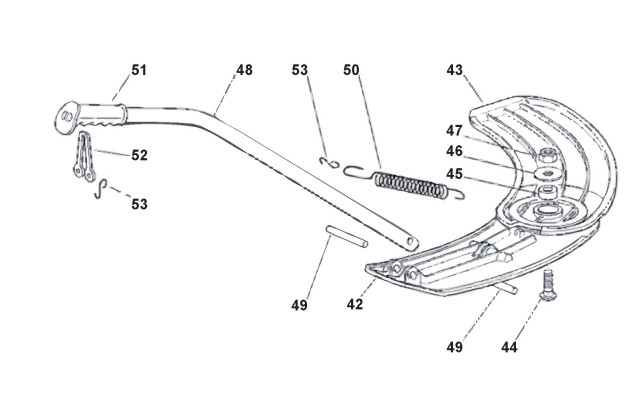 51
48
53
50
43
47
46
45
52
53
49
42
49
44