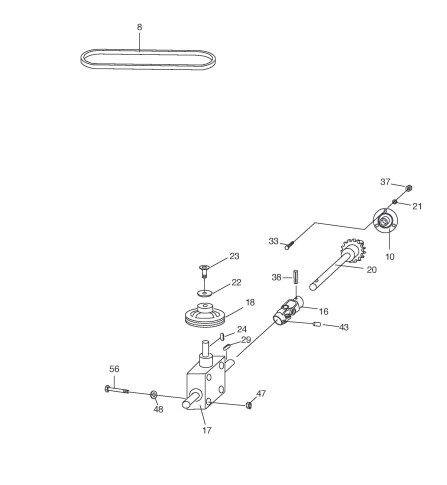 8

37
21
33
10
23
20
38
22
18
16
43
24
29
56
47
48
17