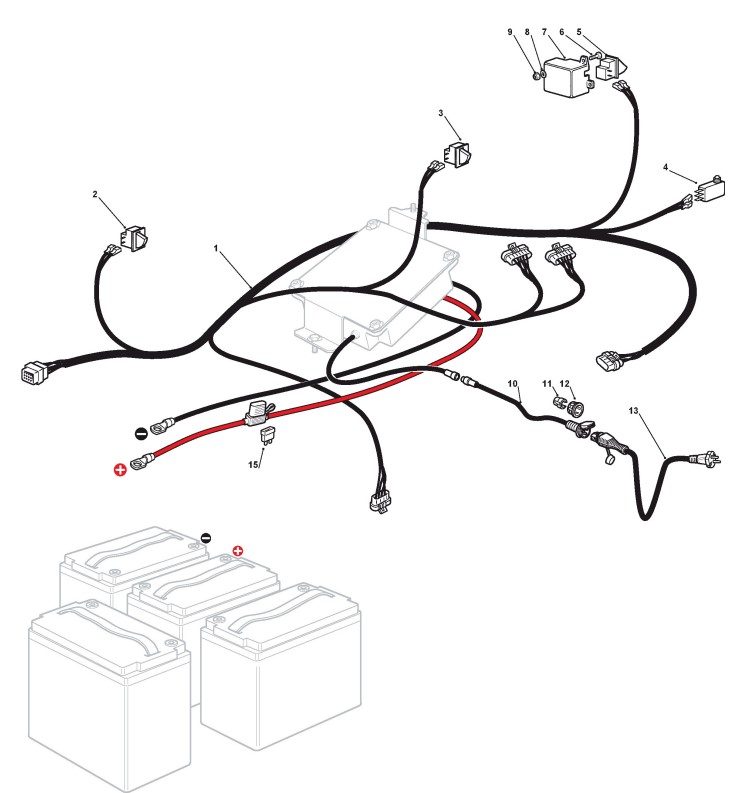 9
8
7
6
5
3
4
2
1
10
11
12
13
15