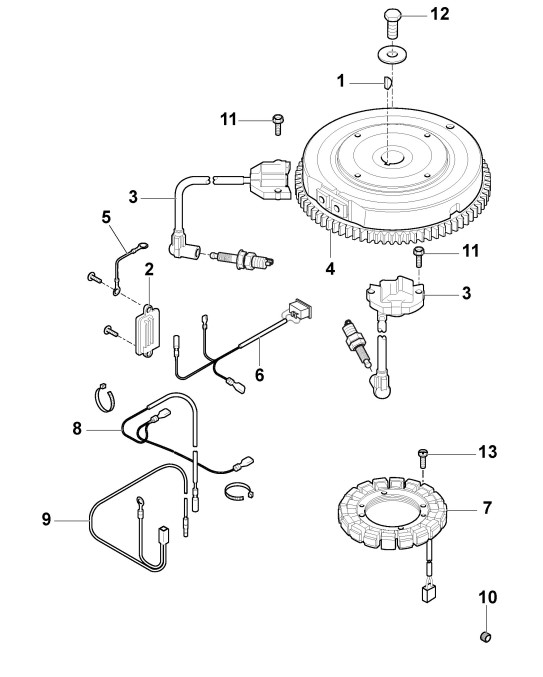 12
1
11
3
5
2
4
11
3
6
8
13
7
9
10