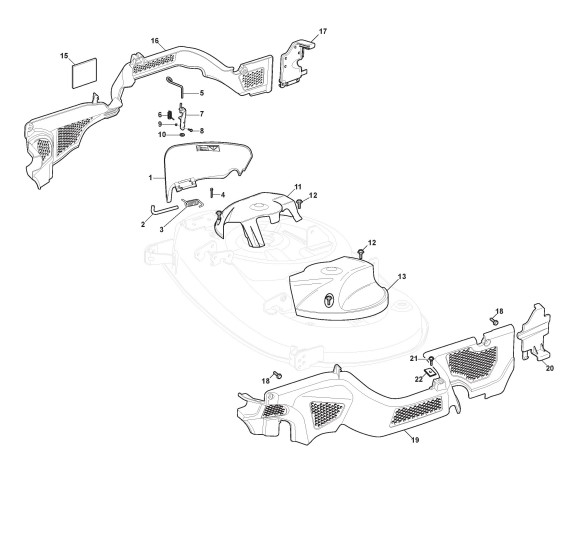 15
16
17
5
6
7
9
8
10
1
4
11
12
2
3
12
13
18
20
21
22
18
19