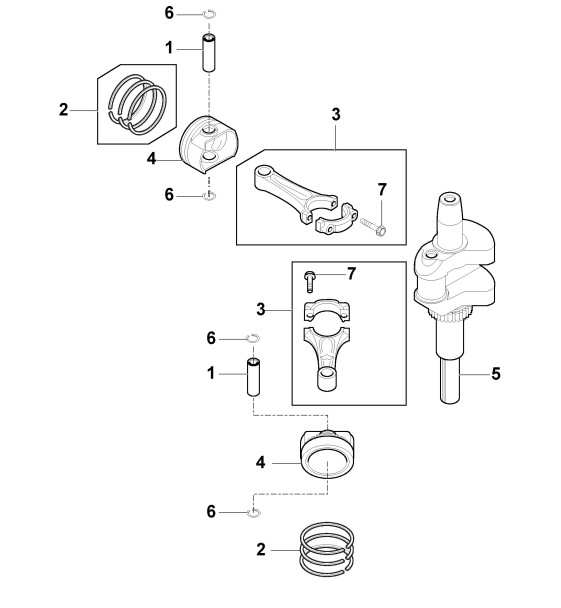 6
1
2
4
6
3
7
7
3
6
1
5
4
6
2