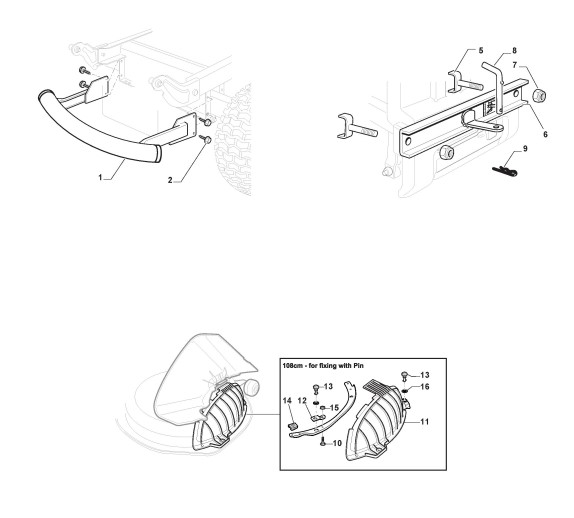 1
2
5
8
7
6
9
108cm - for fixing with Pin
13
13
16
14
12
15
11
10