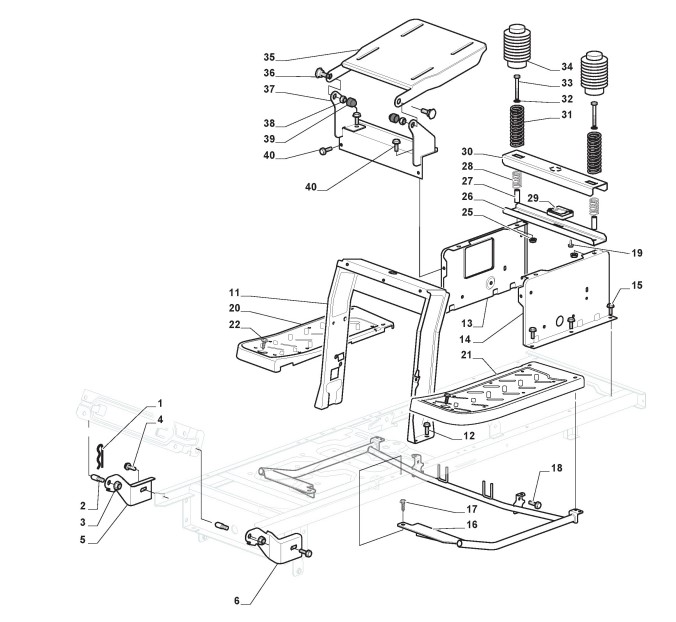 35
36
37
38
39
40
40
34
33
32
31
30
28
27
29
26
25
19
15
11
20
22
13
14
21
12
1
4
2
3
5
18
17
16
6