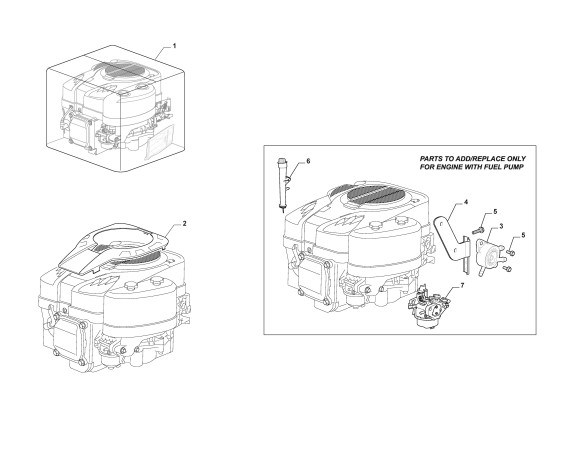 1

2

PARTS TO ADD/REPLACE ONLY FOR ENGINE WITH FUEL PUMP

6

4

5

3

5

7