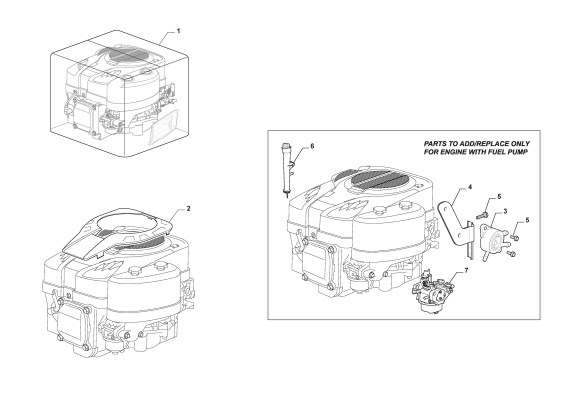 1

2

PARTS TO ADD/REPLACE ONLY FOR ENGINE WITH FUEL PUMP

6

4

5

3

5

7