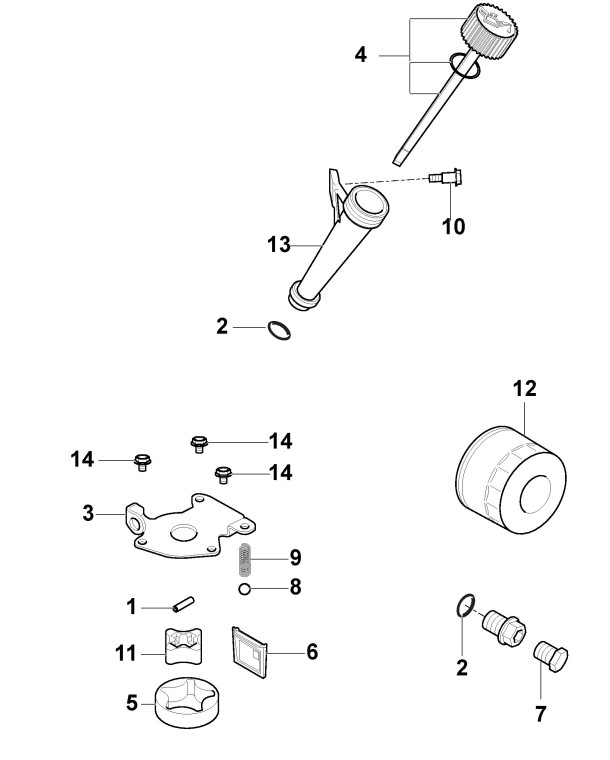 4
10
13
2
12
14
14
14
3
9
8
1
11
6
5
2
7