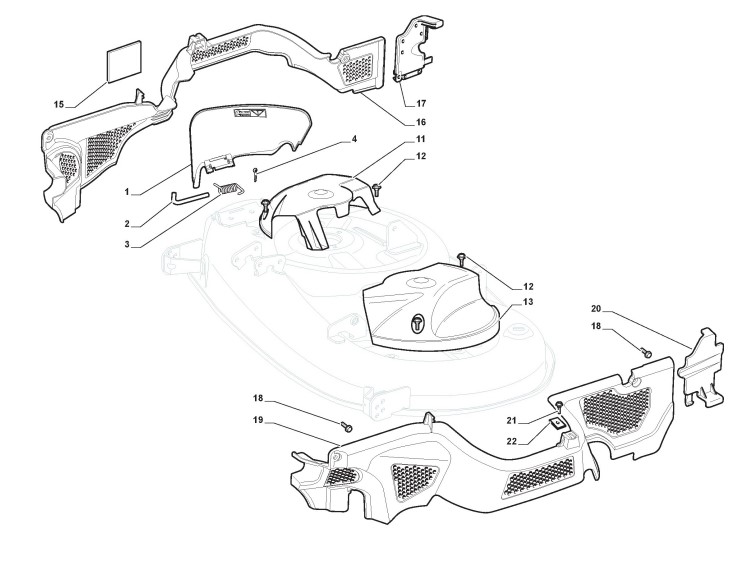 15
17
16
4
11
12
1
2
3
12
13
20
18
18
19
21
22