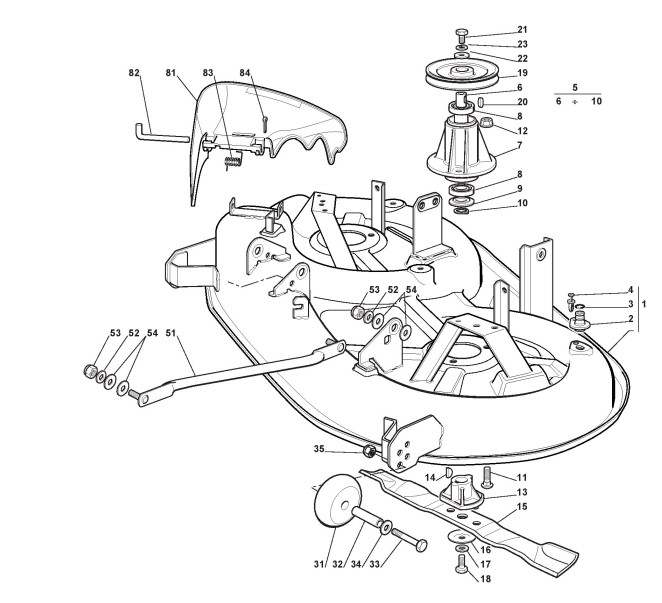 82
81
83
84
21
23
22
19
6
20
8
12
7
8
9
10
5
6 ÷ 10
4
3
2
1
53
52
54
53
52
54
51
35
14
11
13
15
16
17
18
31
32
34
33