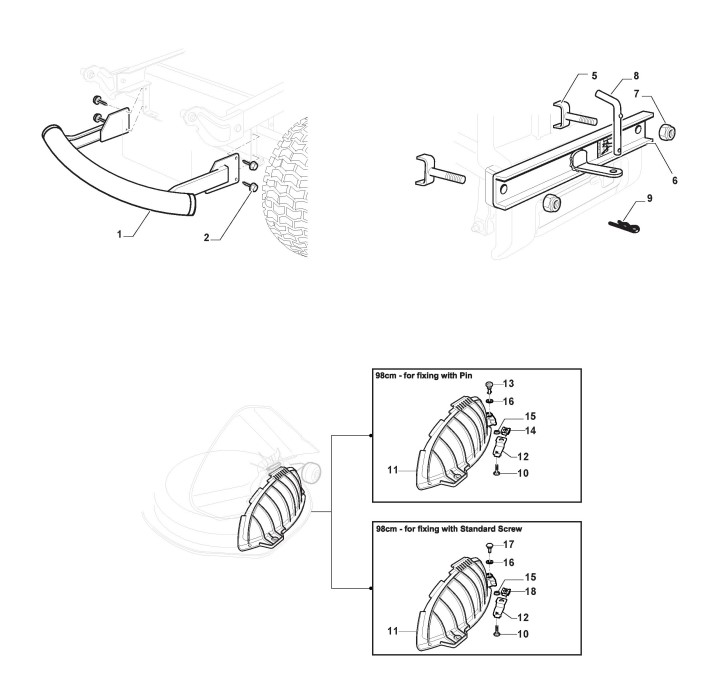 1
2
5
8
7
6
9

98cm - for fixing with Pin
13
16
15
14
12
11
10

98cm - for fixing with Standard Screw
17
16
15
18
12
11
10