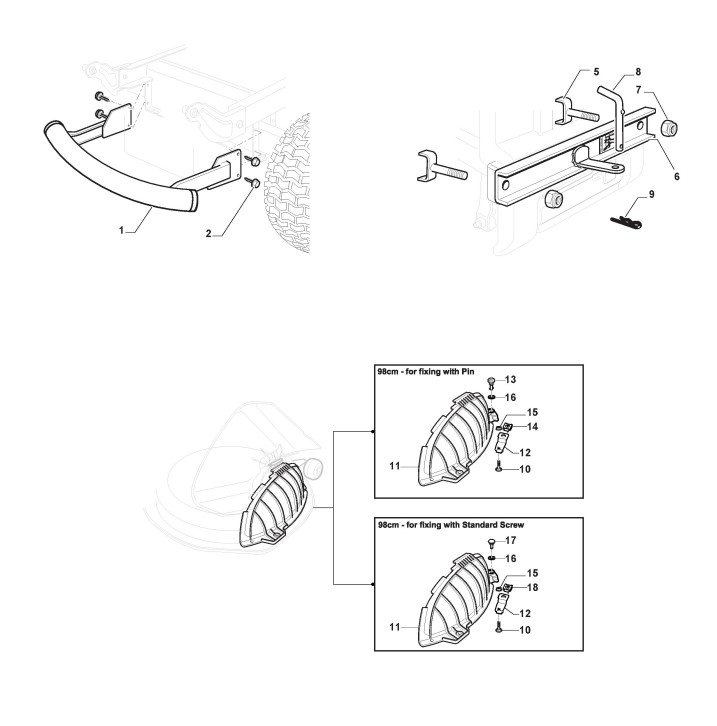 1
2
5
8
7
6
9

98cm - for fixing with Pin
13
16
15
14
12
11
10

98cm - for fixing with Standard Screw
17
16
15
18
12
11
10