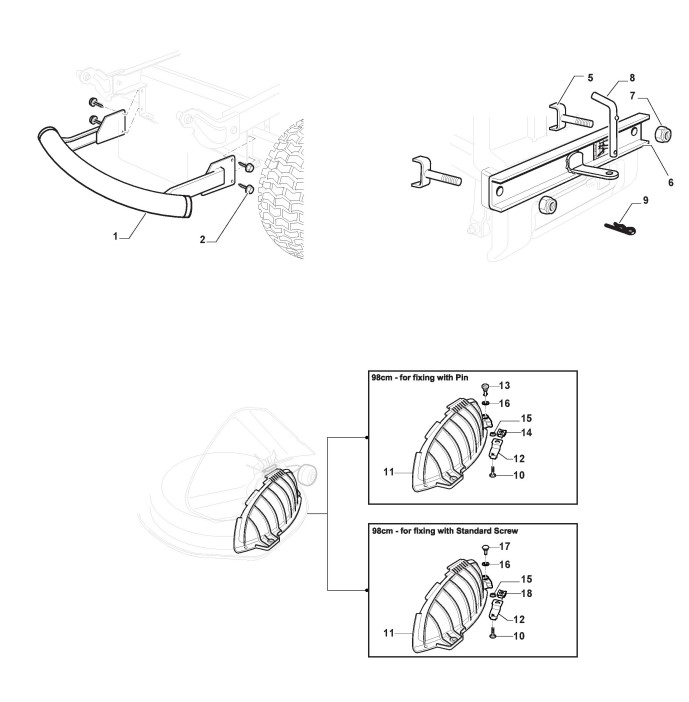 1
2
5
8
7
6
9

98cm - for fixing with Pin
13
16
15
14
12
11
10

98cm - for fixing with Standard Screw
17
16
15
18
12
11
10