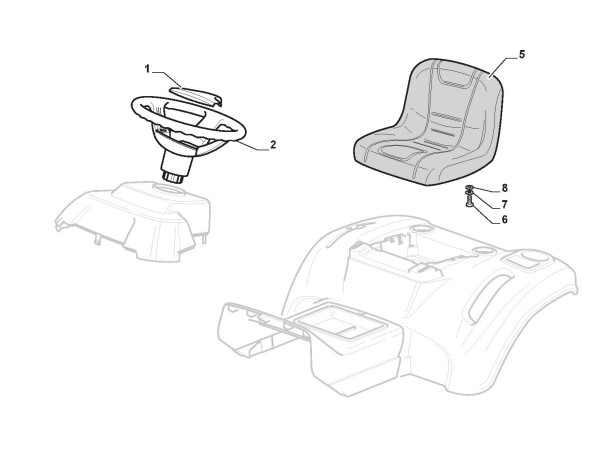 1
2
5
8
7
6