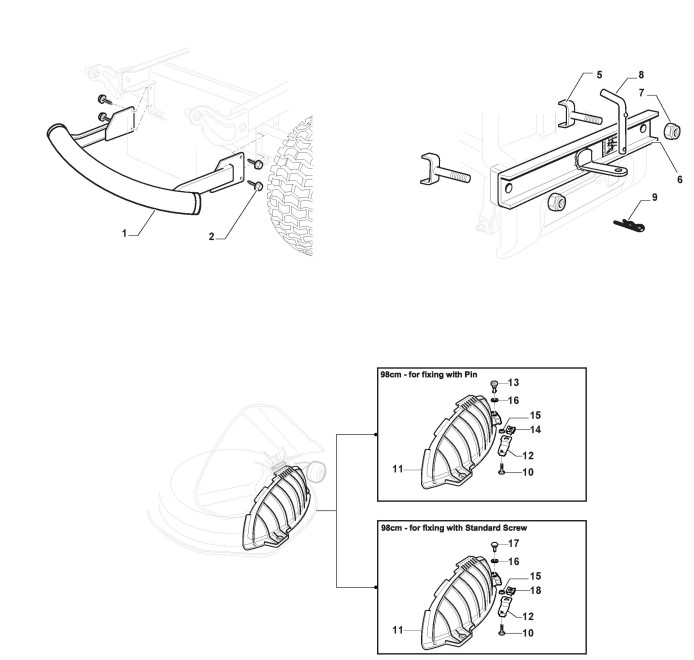 1
2
5
8
7
6
9

98cm - for fixing with Pin
13
16
15
14
12
11
10

98cm - for fixing with Standard Screw
17
16
15
18
12
11
10