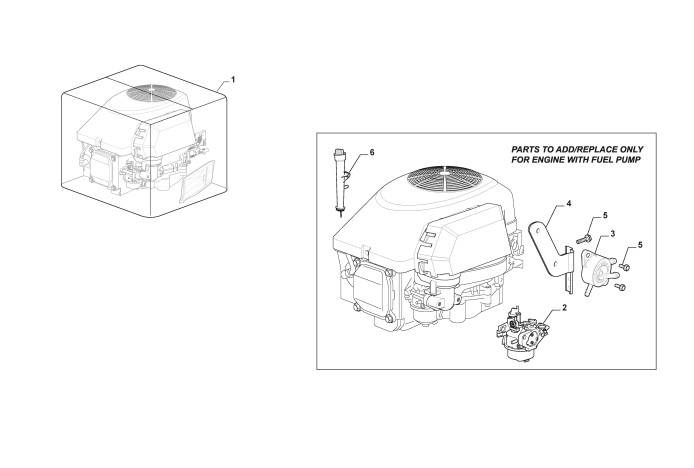 1

PARTS TO ADD/REPLACE ONLY FOR ENGINE WITH FUEL PUMP

6

4

5

3

5

2