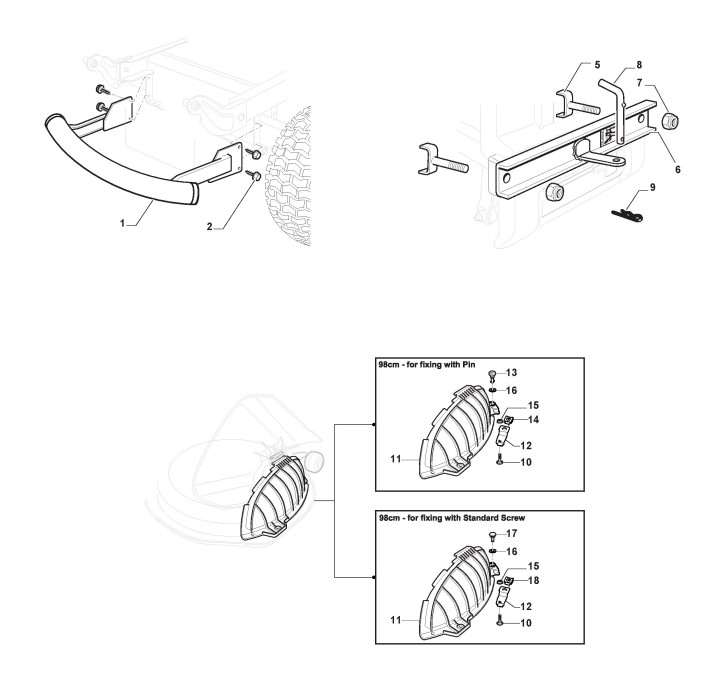 1

2

5

8

7

6

9

98cm - for fixing with Pin

13

16

15

14

12

11

10

98cm - for fixing with Standard Screw

17

16

15

18

12

11

10