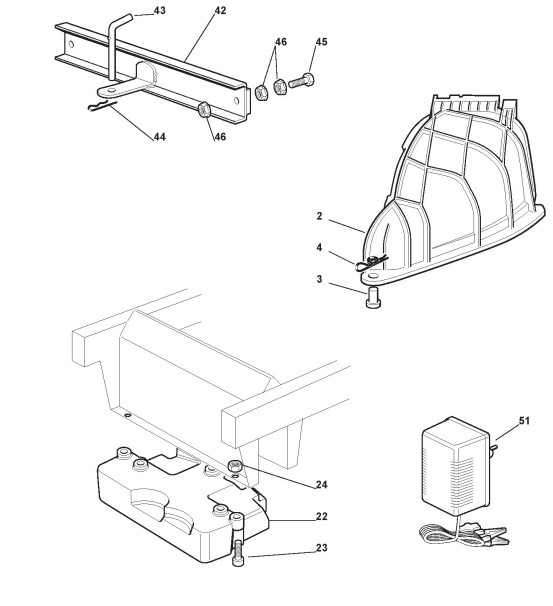 43
42
46
45
44
46
2
4
3
51
24
22
23