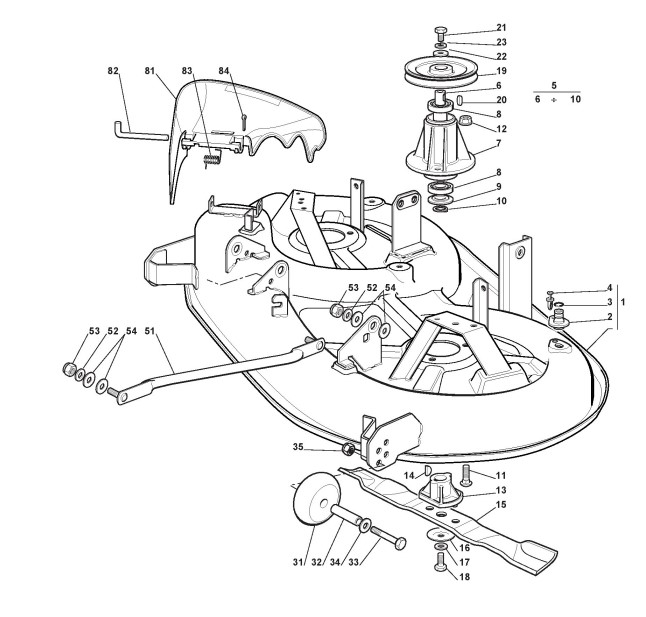 82
81
83
84
21
23
22
19
6
20
8
12
7
8
9
10
5
6 ÷ 10
4
3
2
1
53
52
54
53
52
54
51
35
14
11
13
15
16
17
18
31
32
34
33