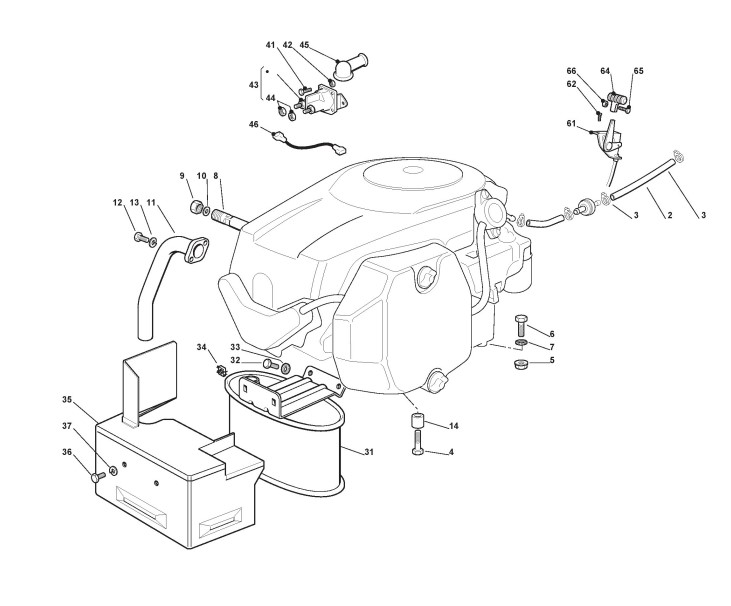 41 42 45
43
44
46
66 64 65
62
61
9 10 8
12 13 11
3 2 3
6
7
5
34
33
32
35
37
36
31
14
4