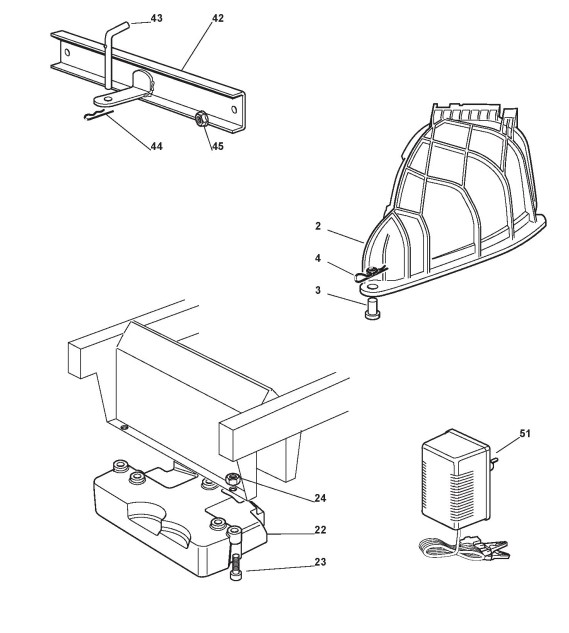 43
42
44
45
2
4
3
51
24
22
23