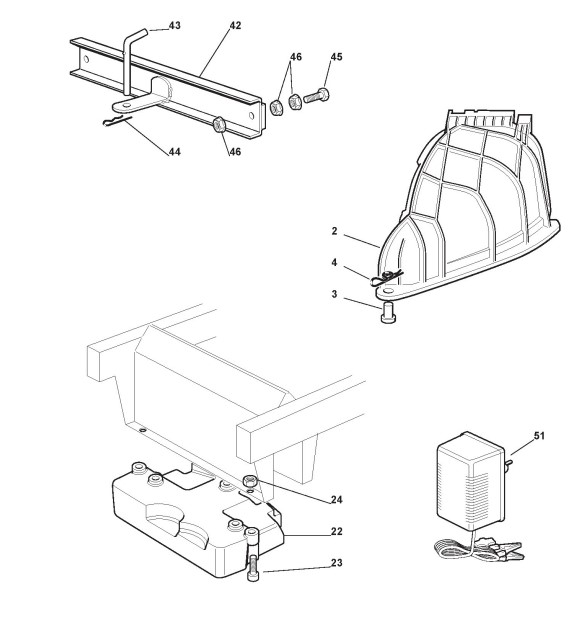 43
42
46
45
44
46
2
4
3
51
24
22
23