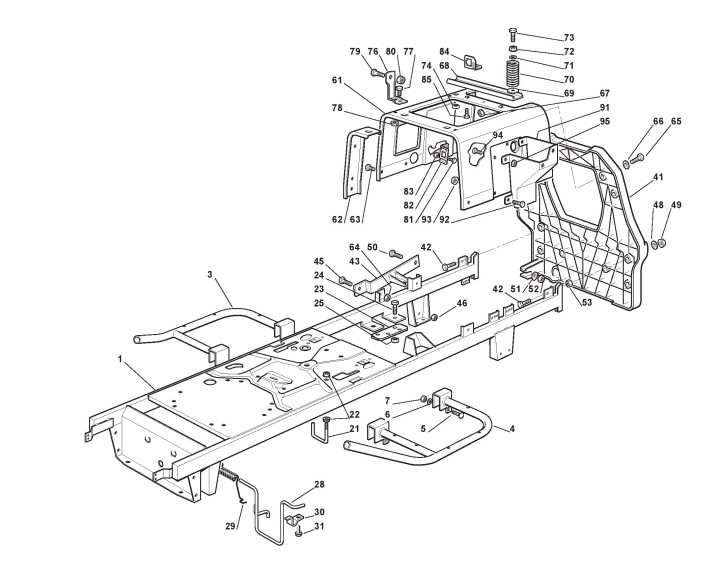 73
72
71
70
69
67
91
95
66
65
41
48
49
79
76
80
77
84
74
68
85
61
78
94
83
82
81
93
92
62
63
64
50
42
45
43
24
23
25
46
42
51
52
53
3
1
7
6
5
4
22
21
28
30
31
29