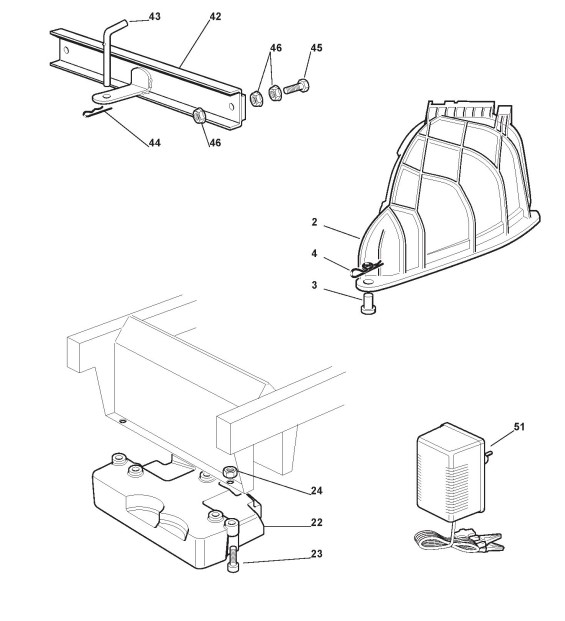 43
42
46
45
44
46
2
4
3
51
24
22
23