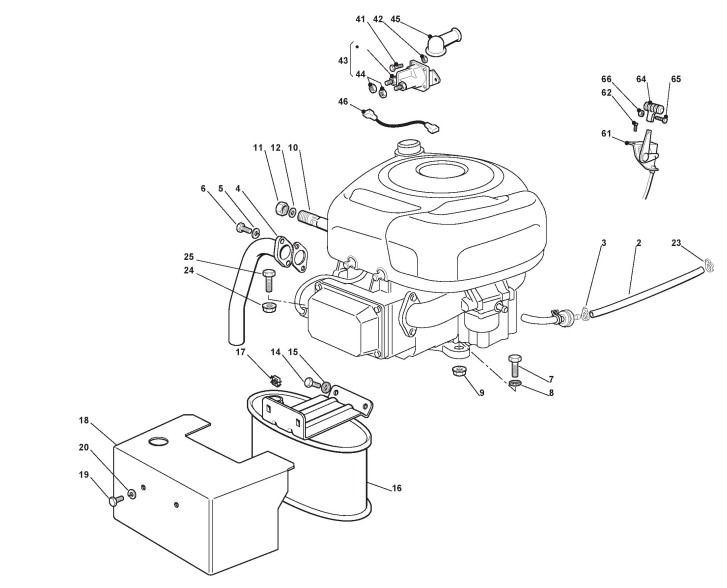 41 42 45
43
44
46
66 64 65
62
61
11 12 10
6 5 4
25
24
3 2 23
17 14 15
7
9 8
18
20
19
16