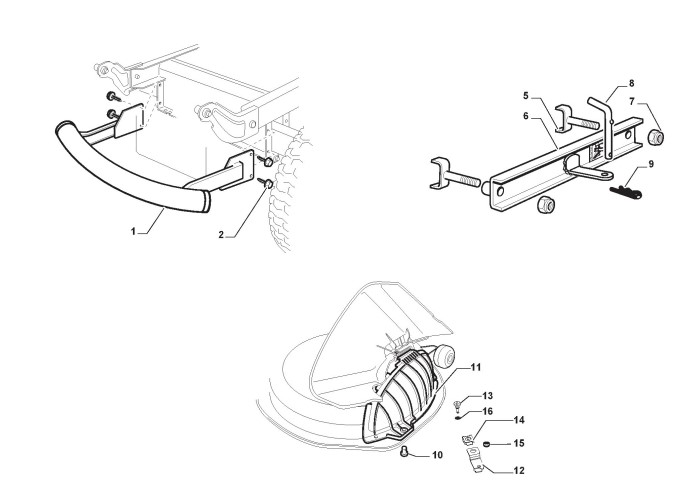 1
2
5
6
8
7
9
11
13
16
14
15
10
12