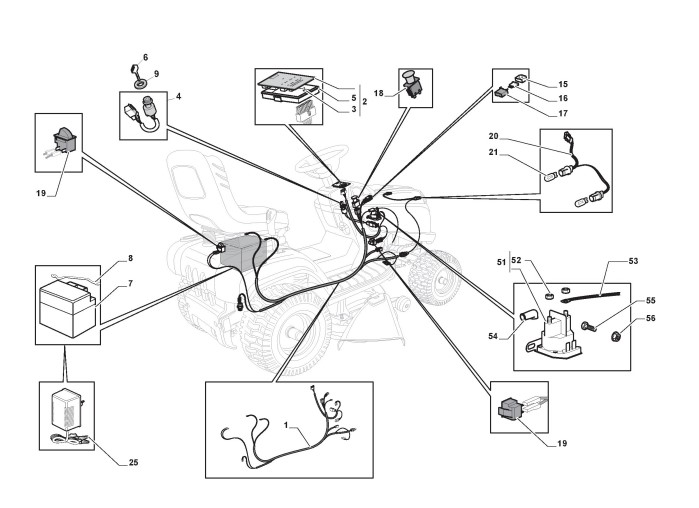 6
9
4
5
5
3
2
18
15
16
17
20
21
19
8
7
51
52
53
55
56
54
1
19
25