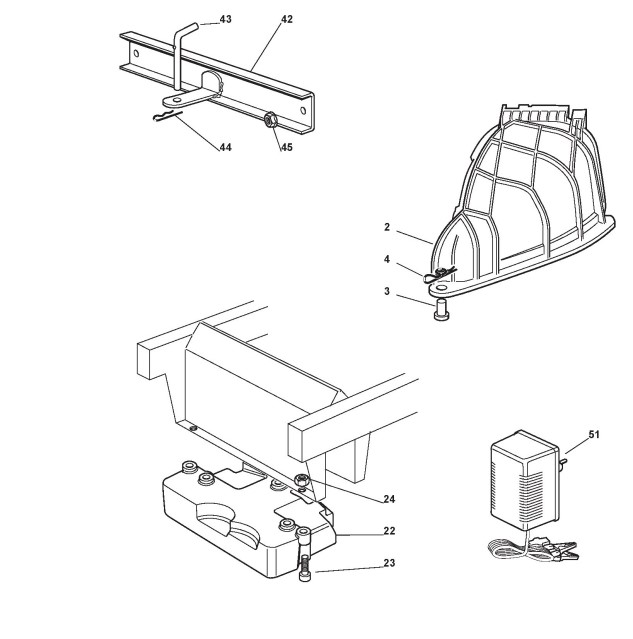 43
42
44
45
2
4
3
51
24
22
23