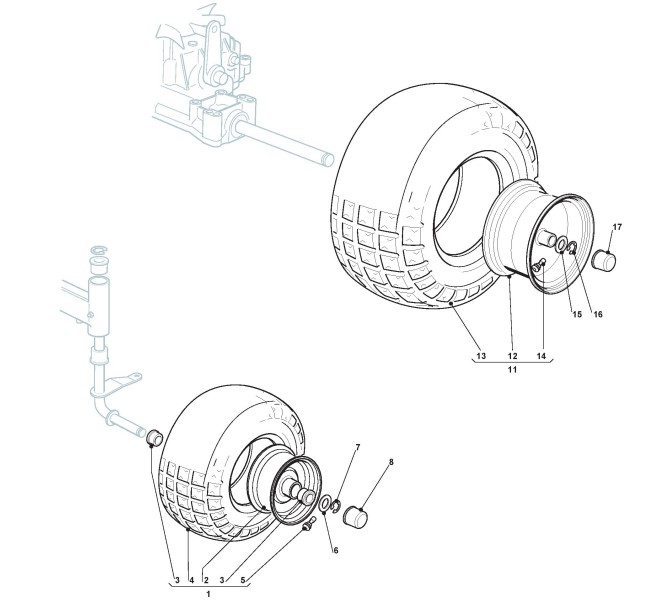 17
15
16
13
12
14
11
7
8
6
3
4
2
3
5
1