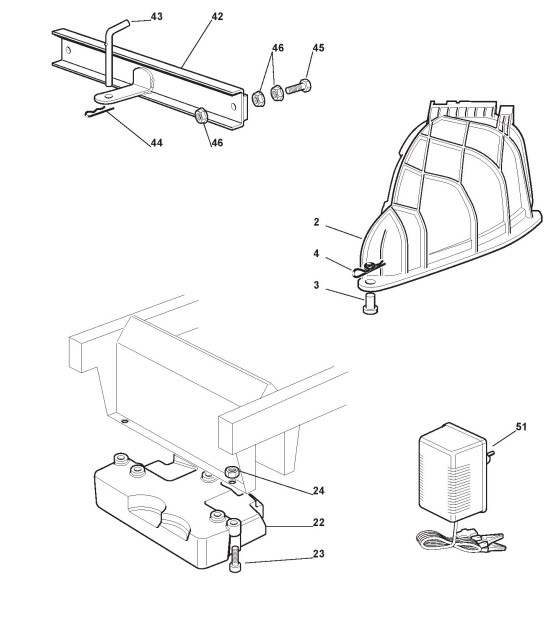 43
42
46
45
44
46
2
4
3
51
24
22
23