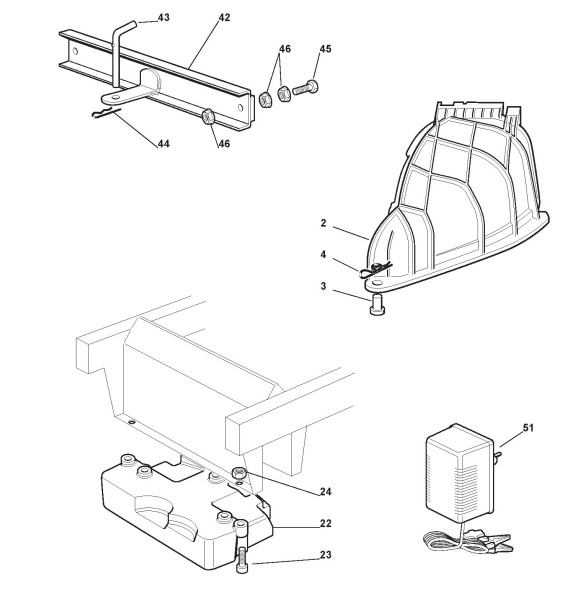 43
42
46
45
44
46
2
4
3
51
24
22
23