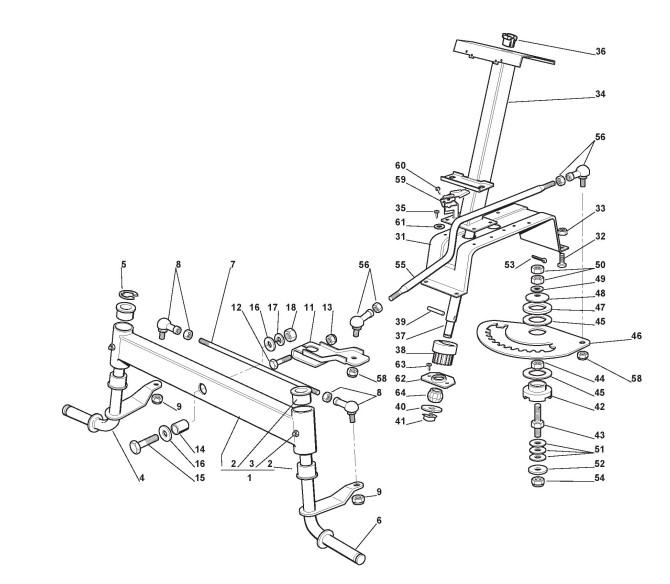 36
34
56
60
59
35
61
31
33
32
53
50
49
48
47
45
46
58
44
45
42
43
51
52
54
55
39
37
38
63
62
64
40
41
56
5
8
7
12
16
17
18
11
13
58
8
9
14
16
15
4
2
3
2
1
9
6