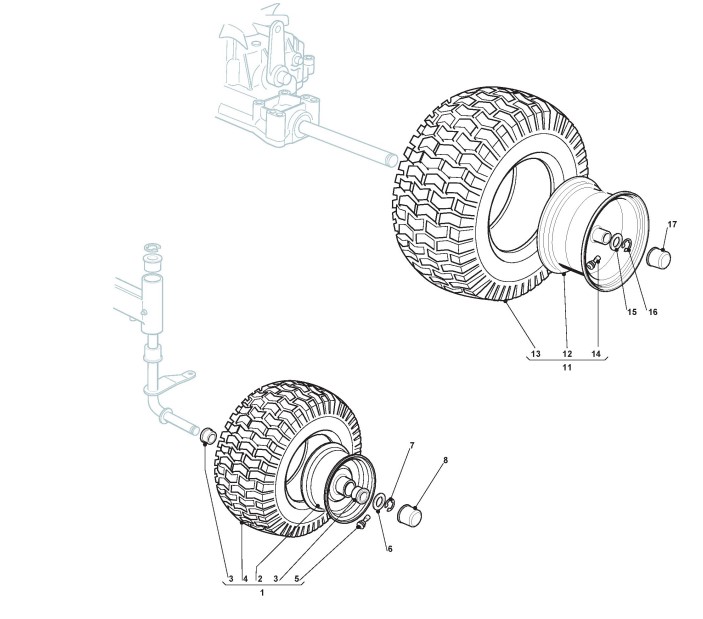 17
15
16
13
12
14
11
7
8
6
3
4
2
3
5
1