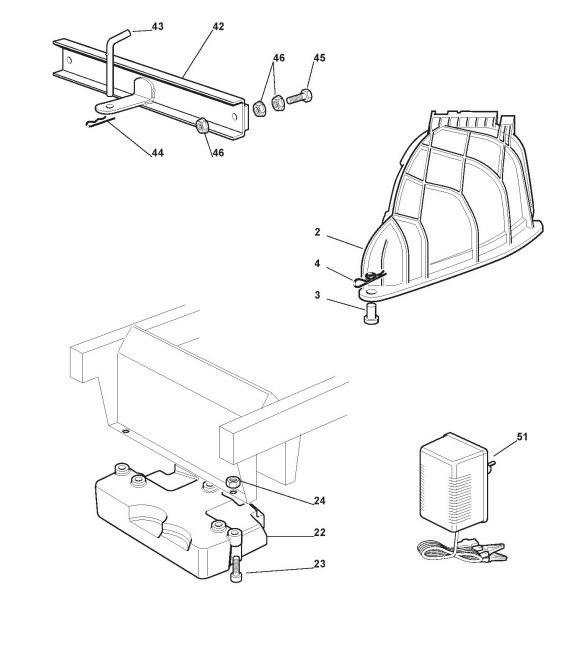 43
42
46
45
44
46
2
4
3
51
24
22
23