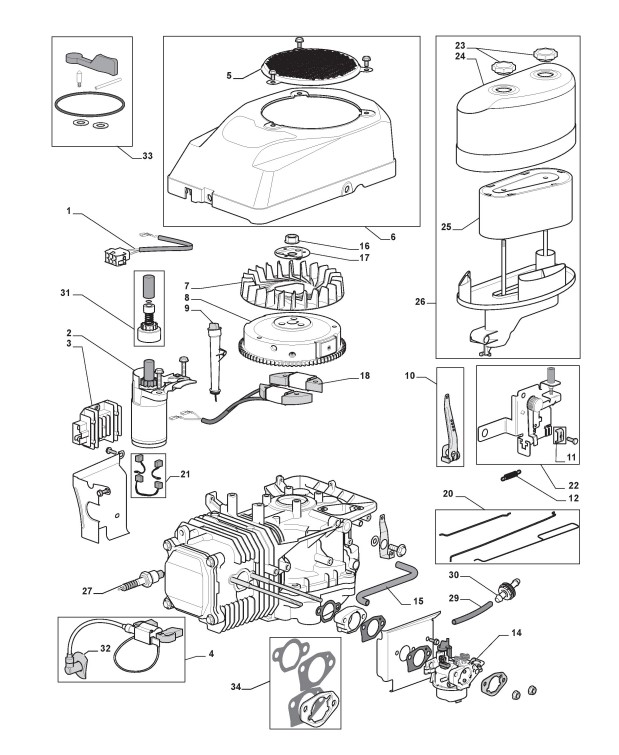 33
5
6
23
24
25
26
1
16
17
7
8
9
31
2
3
18
10
11
22
12
21
20
27
15
30
29
14
32
4
34