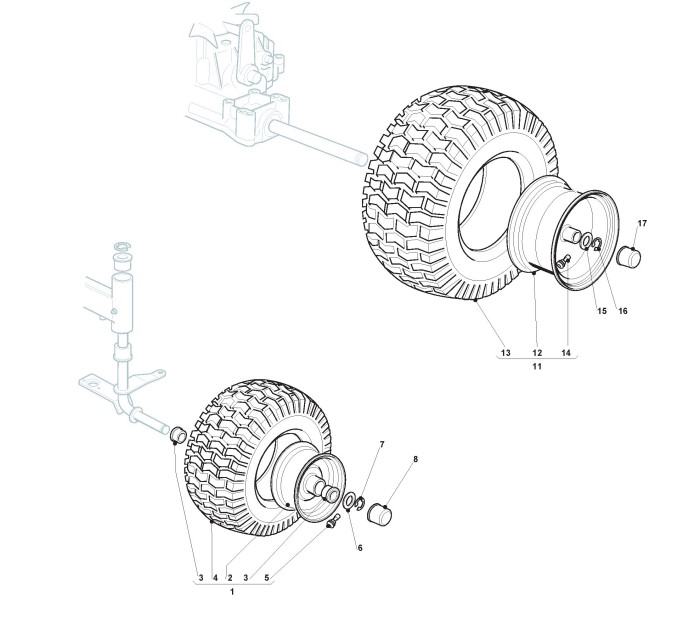 17
15
16
13
12
14
11
7
8
6
3
4
2
3
5
1