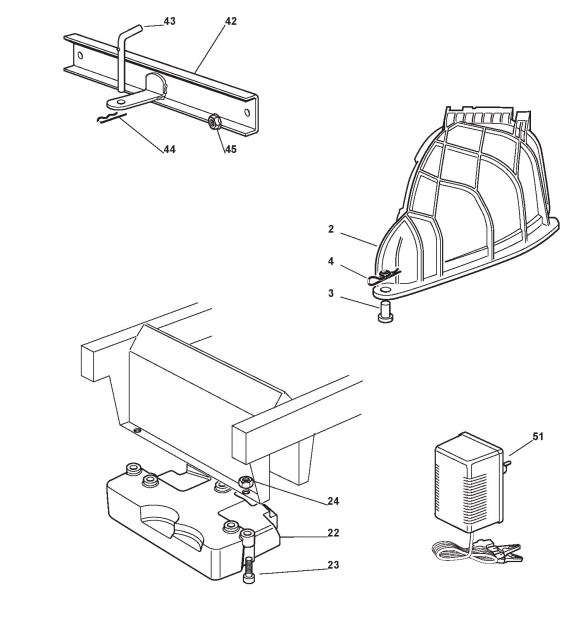 43
42
44
45
2
4
3
51
24
22
23