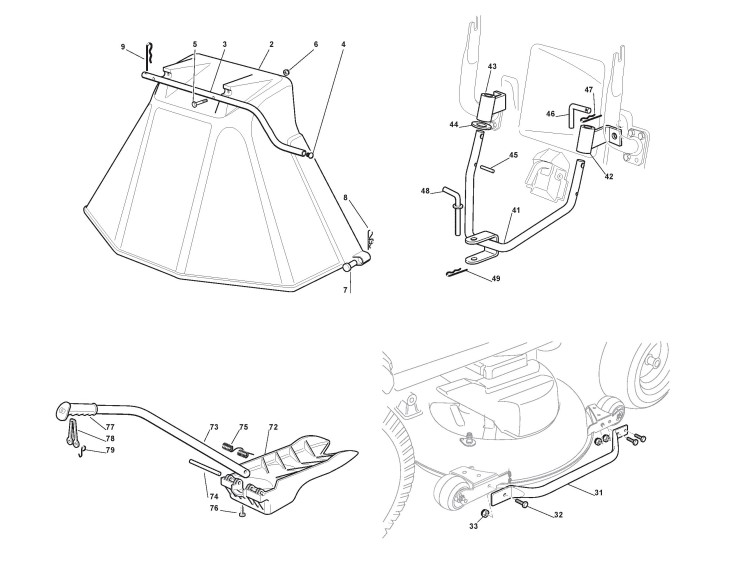 9
5
3
2
6
4
8
7
43
47
46
44
45
42
48
41
49
77
78
79
73
75
72
74
76
31
32
33