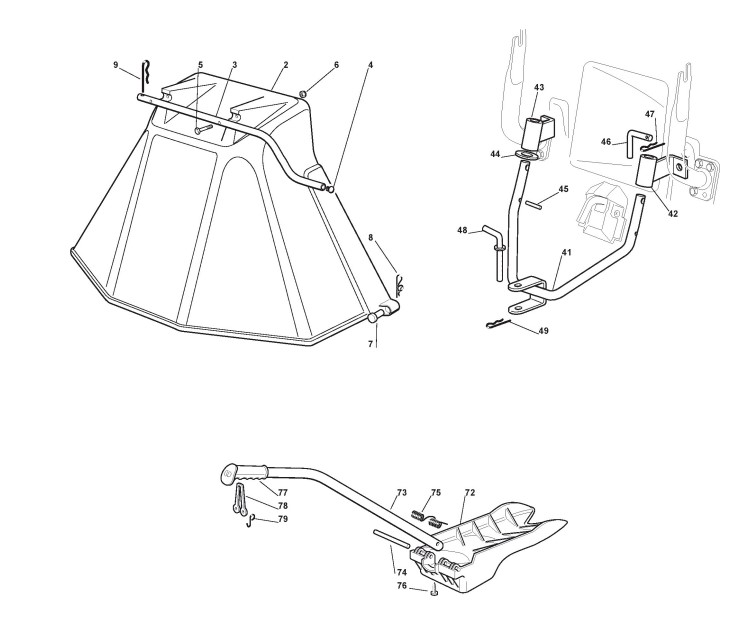 9
5
3
2
6
4
8
7

43
47
46
44
45
42
48
41
49

77
78
79
73
75
72
74
76