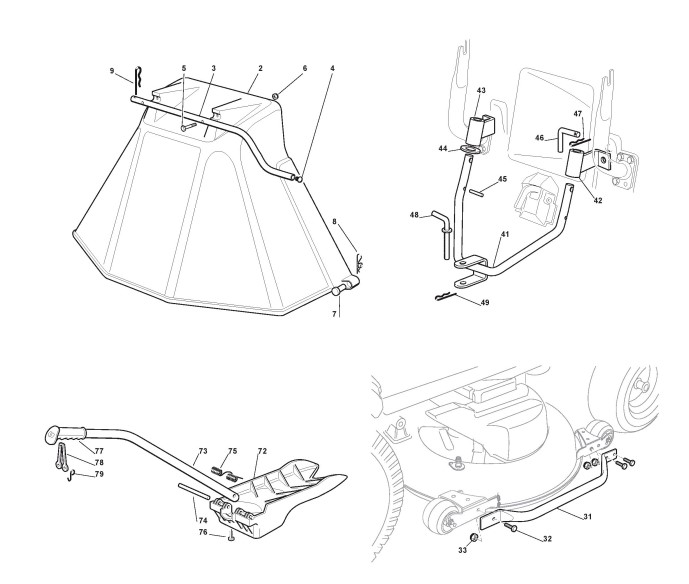 9
5
3
2
6
4
8
7

43
47
46
44
45
42
48
41
49

77
78
79
73
75
72
74
76

31
32
33