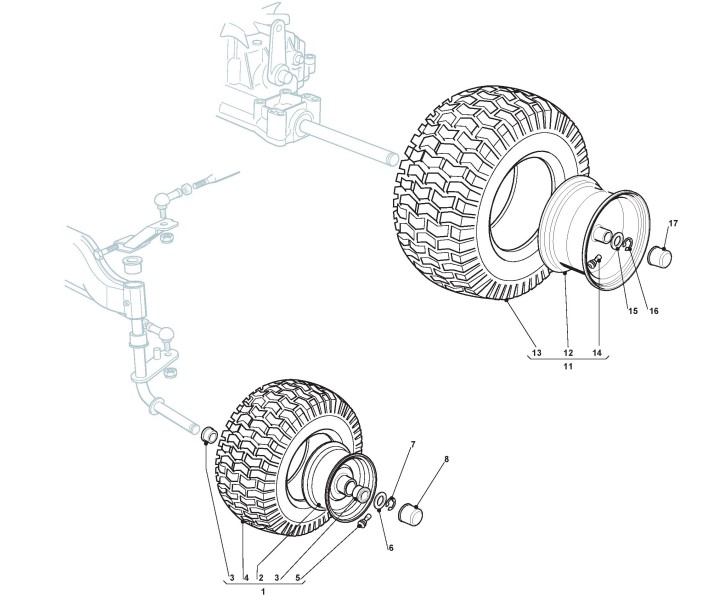 17
15
16
13
12
14
11
7
8
6
3
4
2
3
5
1