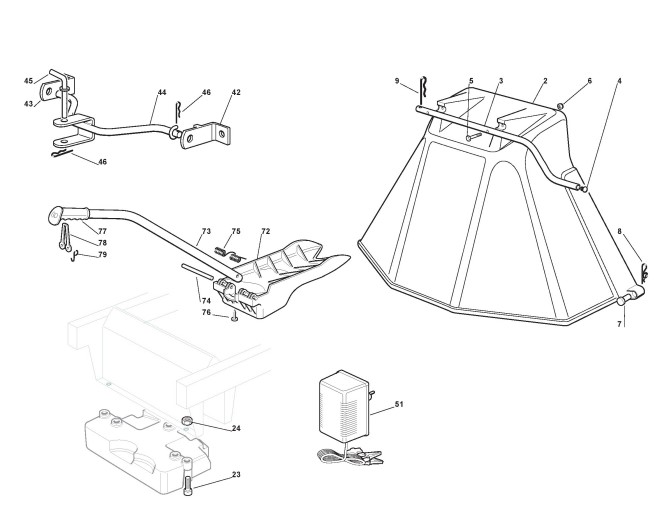 45
43
44
46
42
46
9
5
3
2
6
4
77
78
79
73
75
72
74
76
8
7
51
24
23